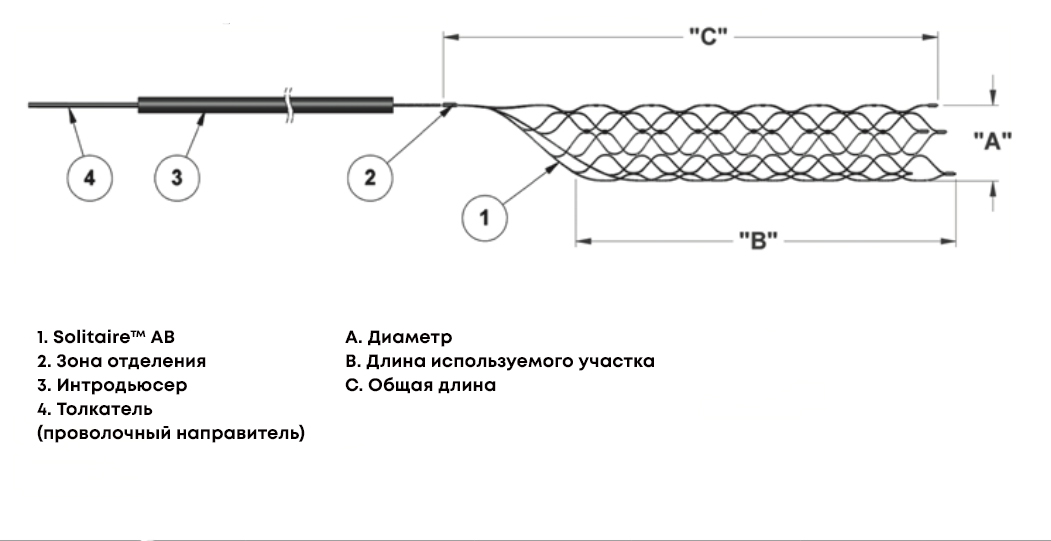 "C"

"A"

4

3

2

1

"B"

1. Solitaire™ AB
2. Зона отделения
3. Интродьюсер
4. Толкатель
(проволочный направитель)

A. Диаметр
B. Длина используемого участка
C. Общая длина